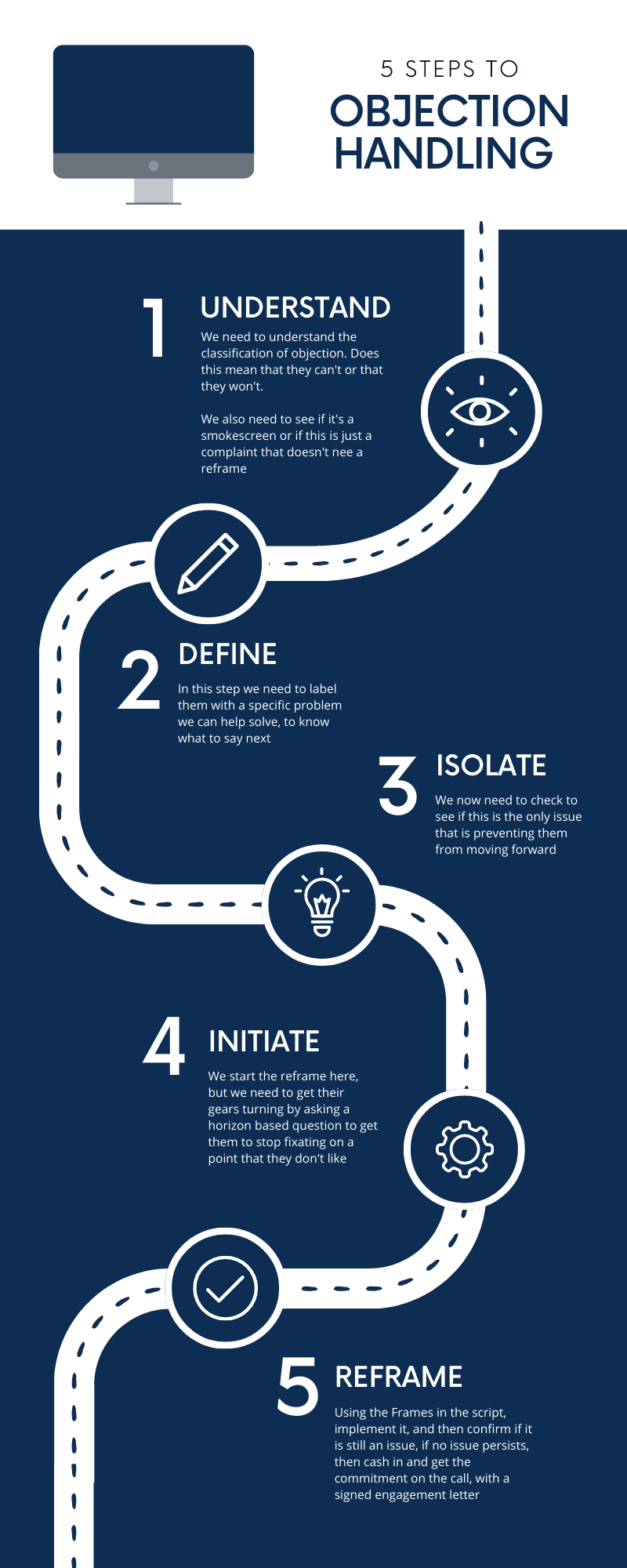 5 STEPS TO
OBJECTION HANDLING

1
UNDERSTAND
We need to understand the classification of objection. Does this mean that they can't or that they won't.

We also need to see if it's a smokescreen or if this is just a complaint that doesn't nee a reframe

2
DEFINE
In this step we need to label them with a specific problem we can help solve, to know what to say next

3
ISOLATE
We now need to check to see if this is the only issue that is preventing them from moving forward

4
INITIATE
We start the reframe here, but we need to get their gears turning by asking a horizon based question to get them to stop fixating on a point that they don't like

5
REFRAME
Using the Frames in the script, implement it, and then confirm if it is still an issue, if no issue persists, then cash in and get the commitment on the call, with a signed engagement letter